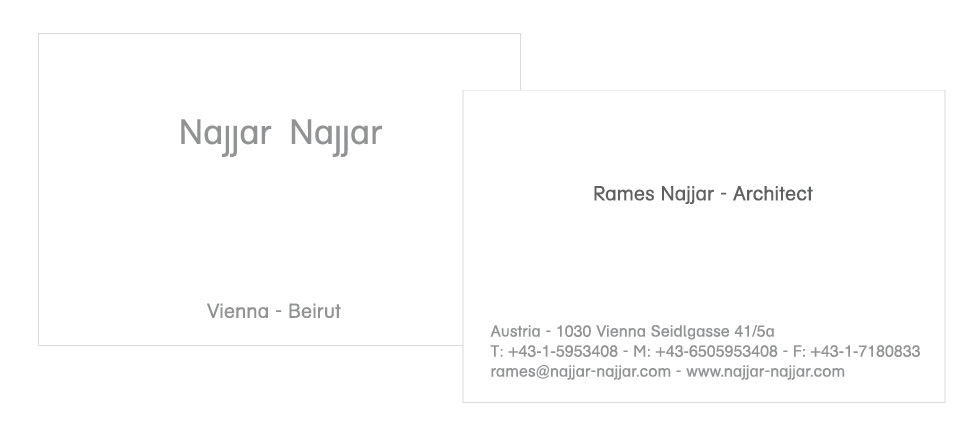 Najjar Najjar

Vienna - Beirut

Rames Najjar - Architect

Austria - 1030 Vienna Seidlgasse 41/5a
T: +43-1-5953408 - M: +43-6505953408 - F: +43-1-7180833
rames@najjar-najjar.com - www.najjar-najjar.com